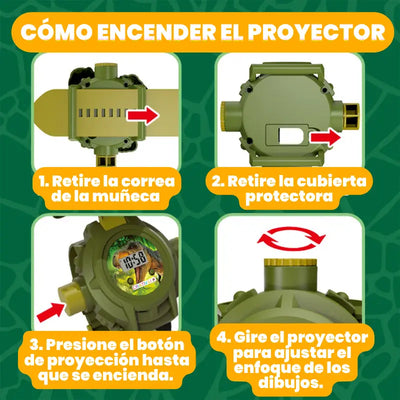 CÓMO ENCENDER EL PROYECTOR

1. Retire la correa de la muñeca

2. Retire la cubierta protectora

10:58

3. Presione el botón de proyección hasta que se encienda.

4. Gire el proyector para ajustar el enfoque de los dibujos.